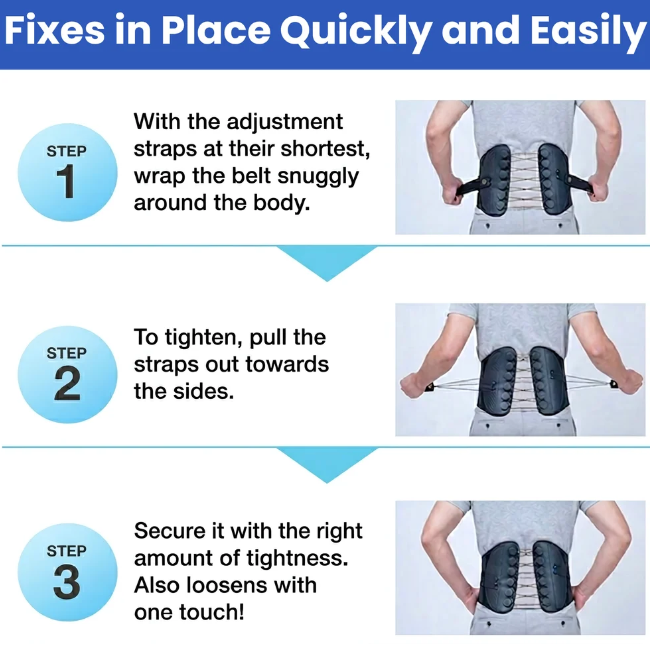 Fixes in Place Quickly and Easily

STEP 1

With the adjustment straps at their shortest, wrap the belt snuggly around the body.

STEP 2

To tighten, pull the straps out towards the sides.

STEP 3

Secure it with the right amount of tightness. Also loosens with one touch!